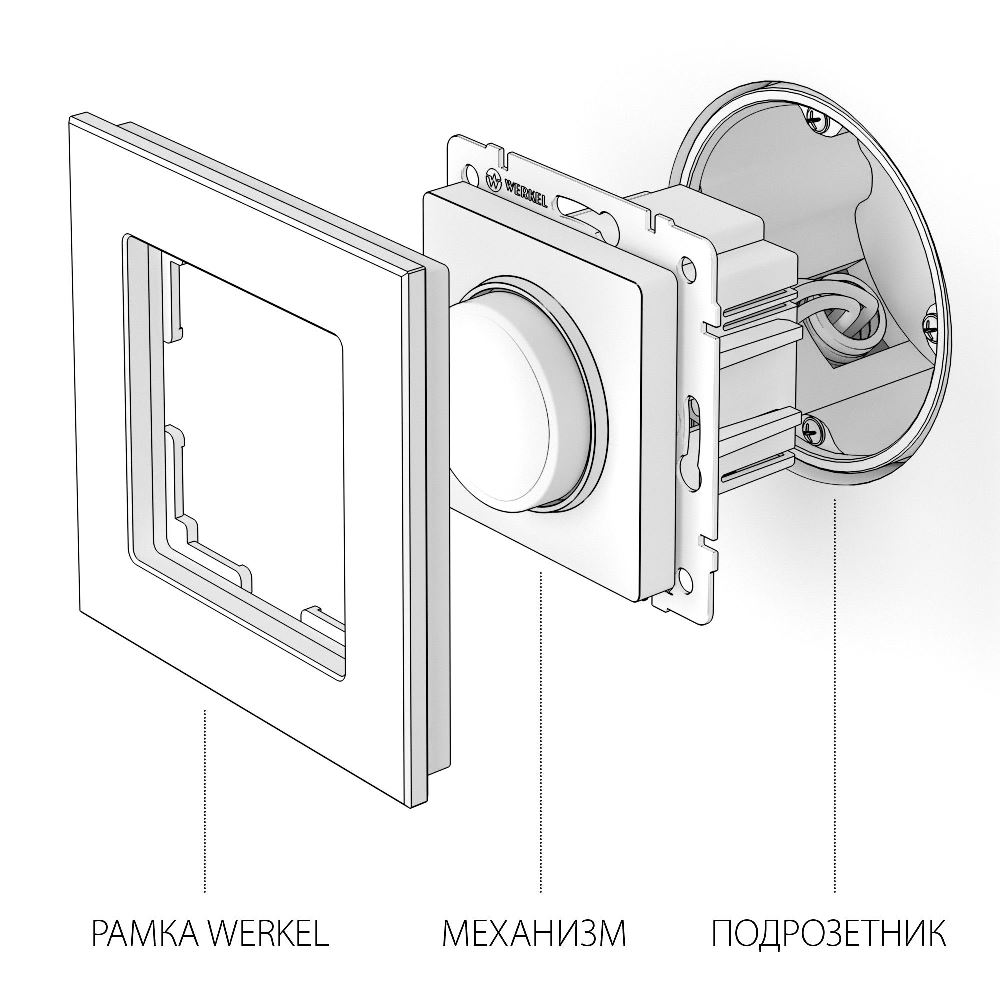 WERKEL

РАМКА WERKEL

МЕХАНИЗМ

ПОДРОЗЕТНИК