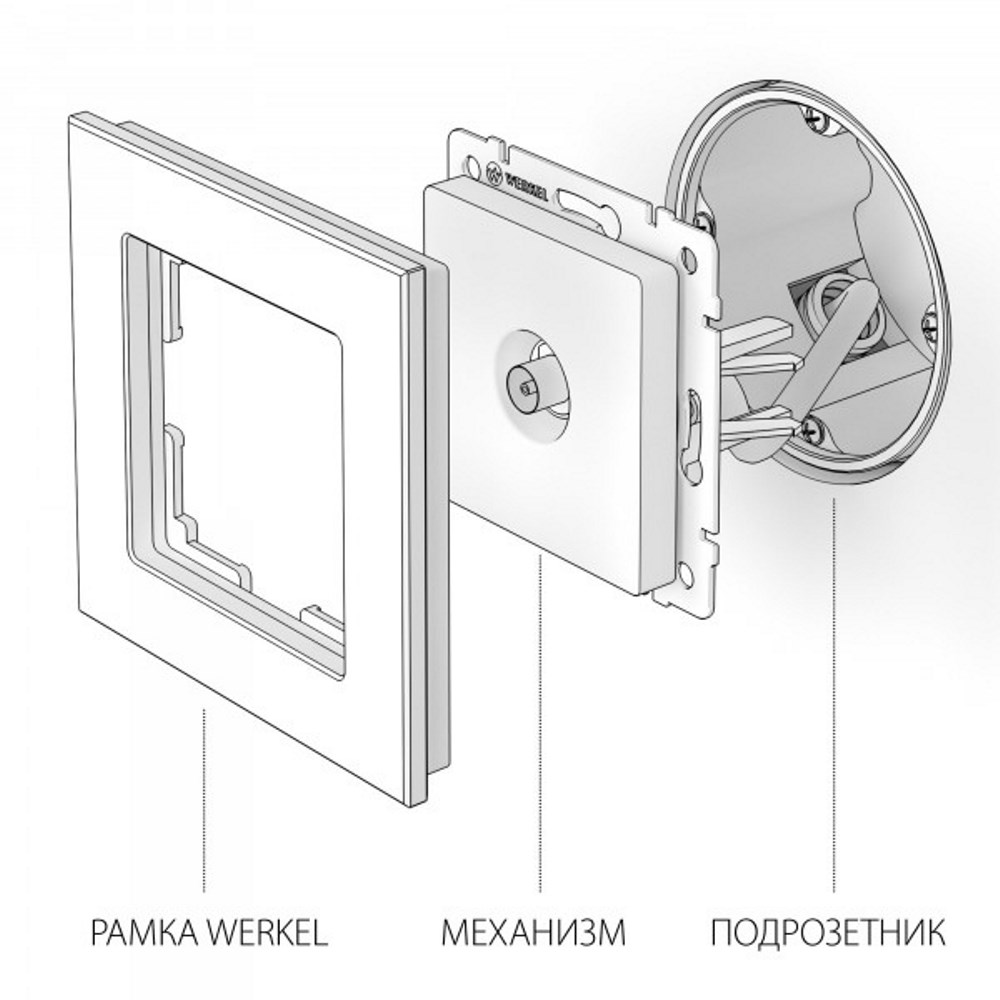 WERKEL

РАМКА WERKEL

МЕХАНИЗМ

ПОДРОЗЕТНИК