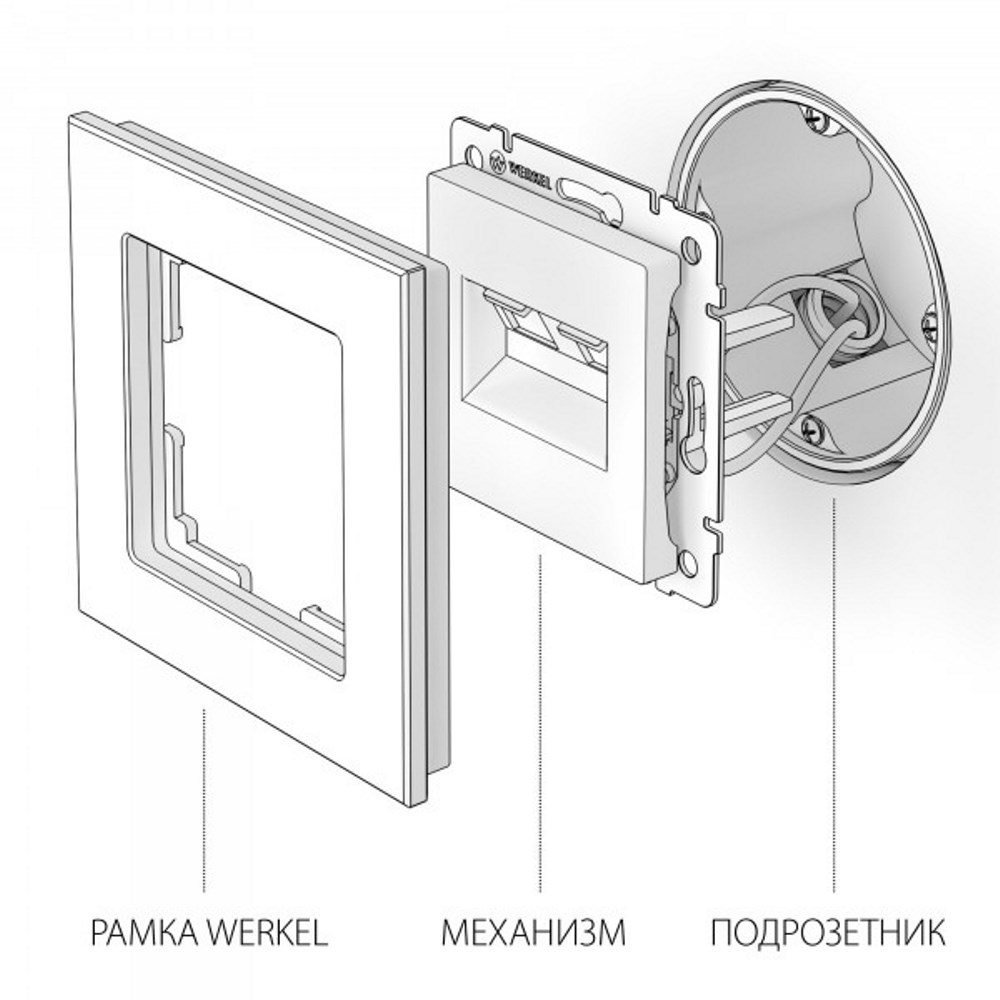 WERKEL

РАМКА WERKEL

МЕХАНИЗМ

ПОДРОЗЕТНИК