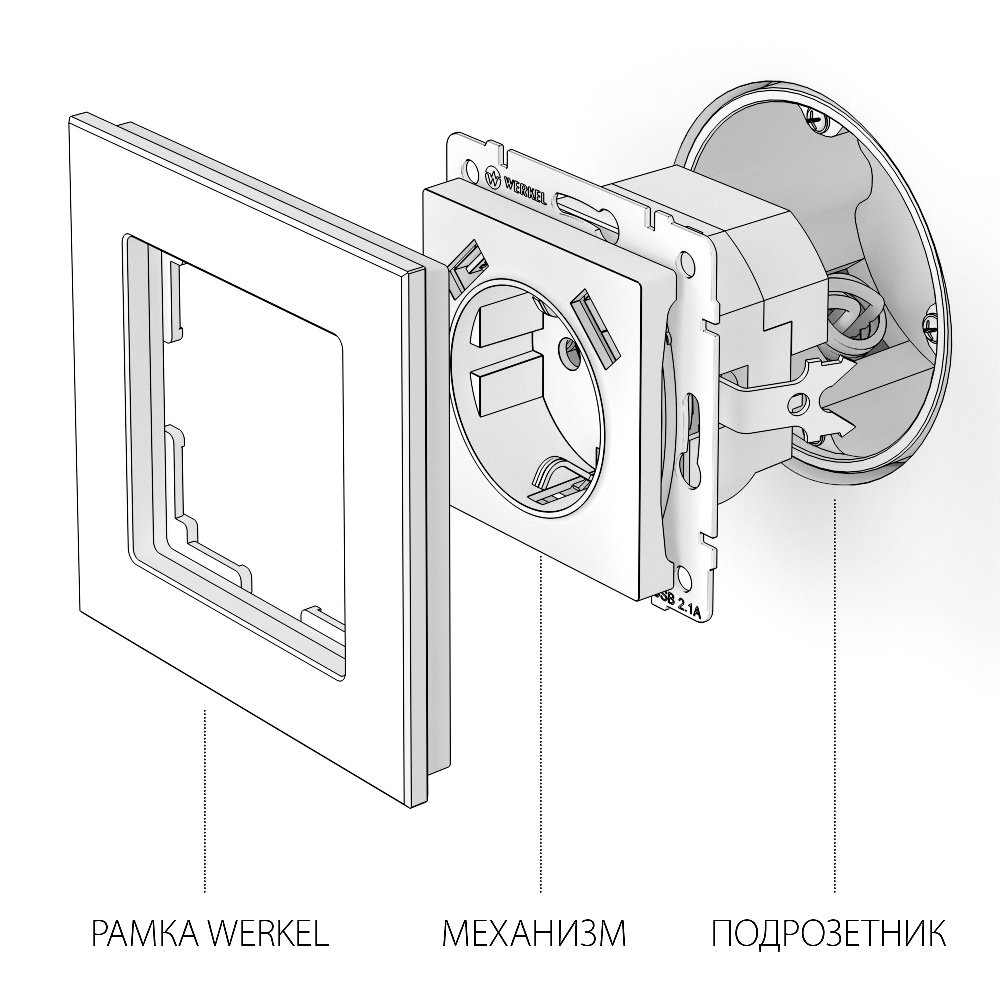 WERKEL

SB 2.1A

РАМКА WERKEL

МЕХАНИЗМ

ПОДРОЗЕТНИК